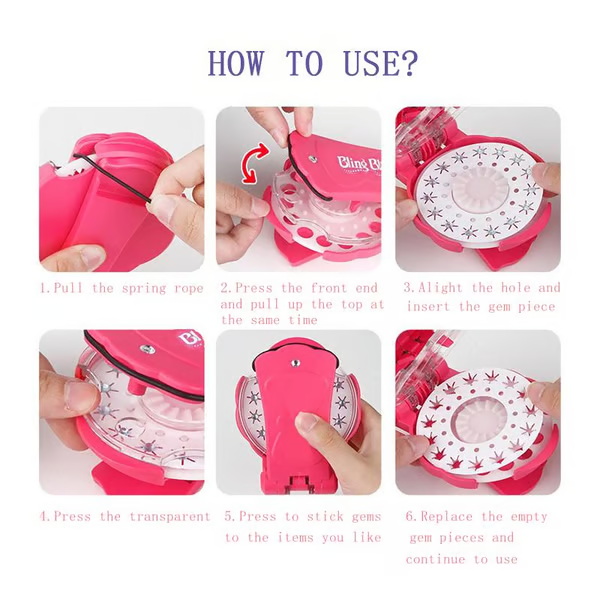 HOW TO USE?

Bling Bl

1.Pull the spring rope

2.Press the front end and pull up the top at the same time

3.Alight the hole and insert the gem piece

Bl

4.Press the transparent

5.Press to stick gems to the items you like

6.Replace the empty gem pieces and continue to use