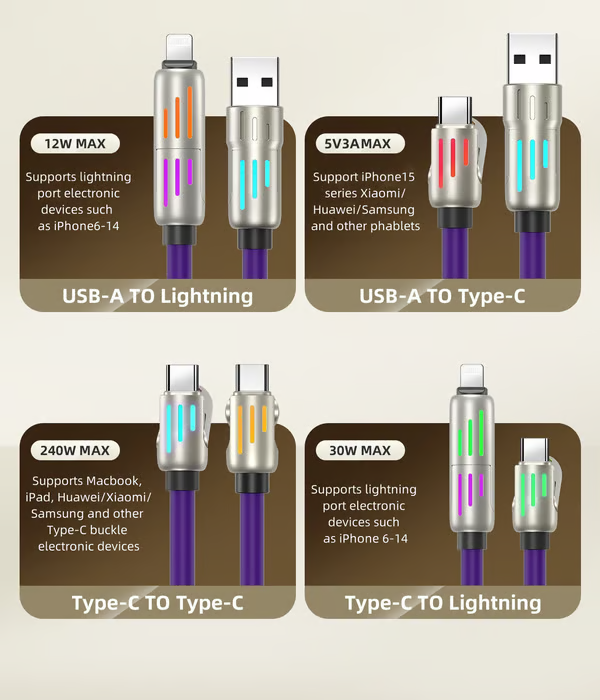 12W MAX

Supports lightning port electronic devices such as iPhone6-14

USB-A TO Lightning

5V3AMAX

Support iPhone15 series Xiaomi/ Huawei/Samsung and other phablets

USB-A TO Type-C

240W MAX

Supports Macbook, iPad, Huawei/Xiaomi/ Samsung and other Type-C buckle electronic devices

Type-C TO Type-C

30W MAX

Supports lightning port electronic devices such as iPhone 6-14

Type-C TO Lightning