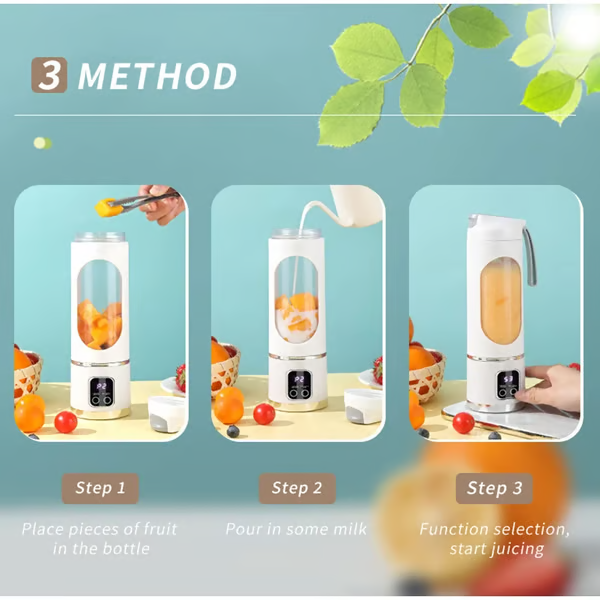 3 METHOD

P2

P2

53

Step 1

Place pieces of fruit in the bottle

Step 2

Pour in some milk

Step 3

Function selection, start juicing