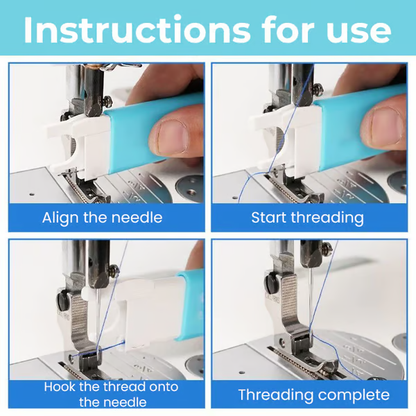 Instructions for use

Align the needle

Start threading

Hook the thread onto the needle

Threading complete